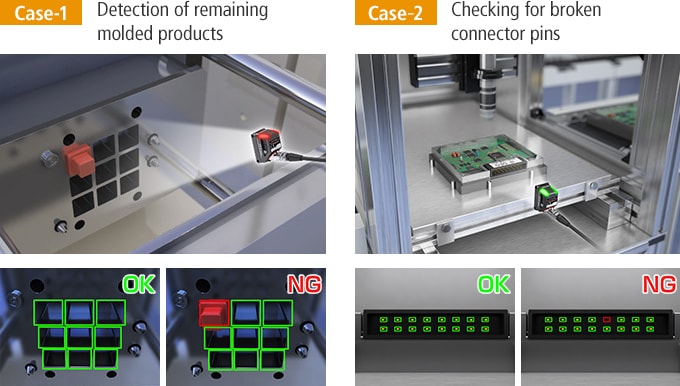 Case-1 Detection of remaining molded products

OK

NG

Case-2 Checking for broken connector pins

OK

NG