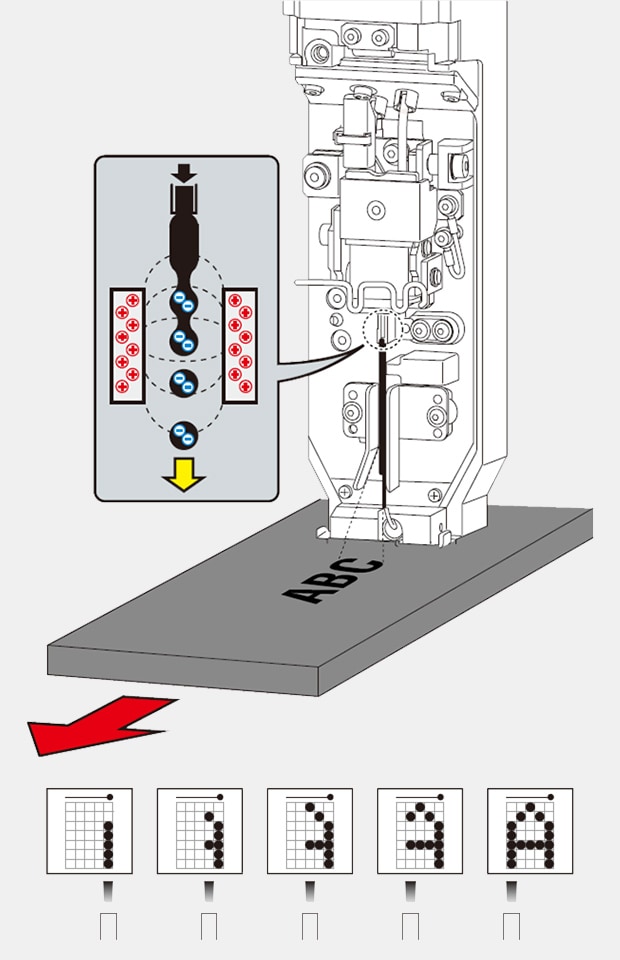 ABC