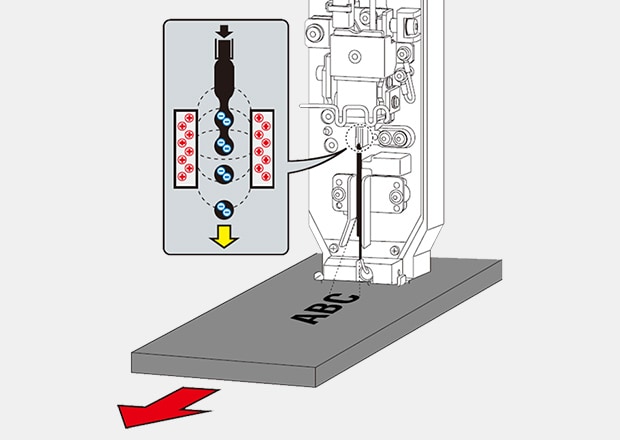 ABC