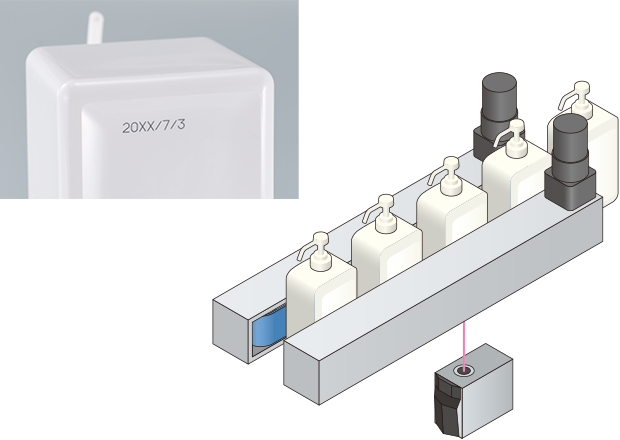 20XX/7/3