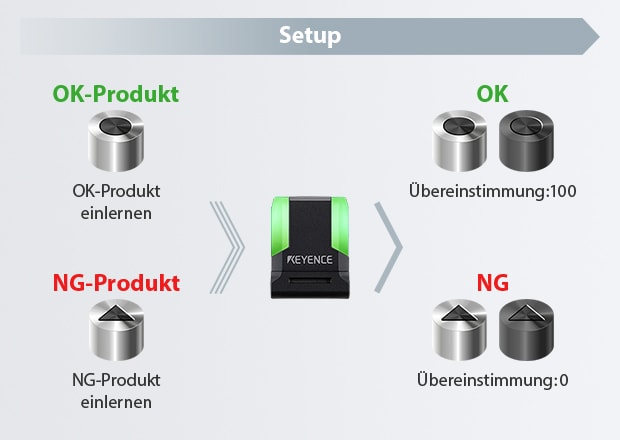 Setup

OK-Produkt

OK-Produkt einlernen

NG-Produkt

NG-Produkt einlernen

KEYENCE

OK

Übereinstimmung:100

NG

Übereinstimmung:0