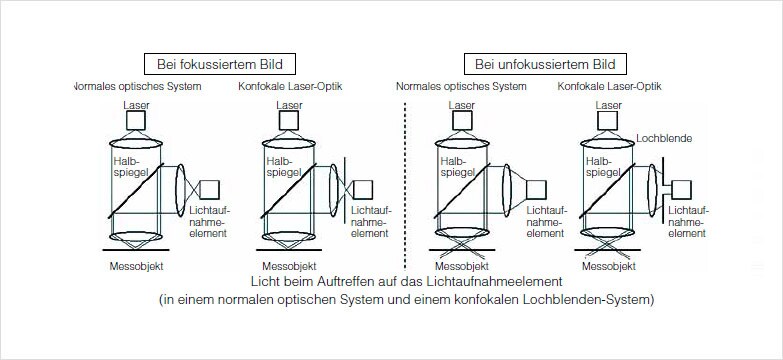 Bei fokussiertem Bild

Normales optisches System

Laser

Halbspiegel

Lichtaufnahmeelement

Messobjekt

Konfokale Laser-Optik

Laser

Halbspiegel

Lichtaufnahmeelement

Messobjekt

Bei unfokussiertem Bild

Normales optisches System

Laser

Halbspiegel

Lichtaufnahmeelement

Messobjekt

Konfokale Laser-Optik

Laser

Lochblende

Halbspiegel

Lichtaufnahmeelement

Messobjekt

Licht beim Auftreffen auf das Lichtaufnahmeelement
(in einem normalen optischen System und einem konfokalen Lochblenden-System)