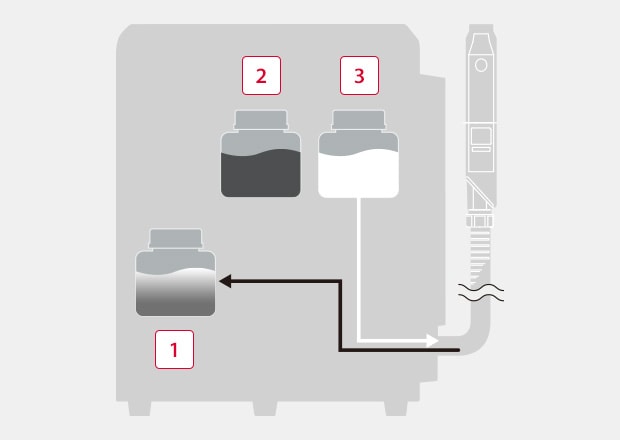 2

3

1