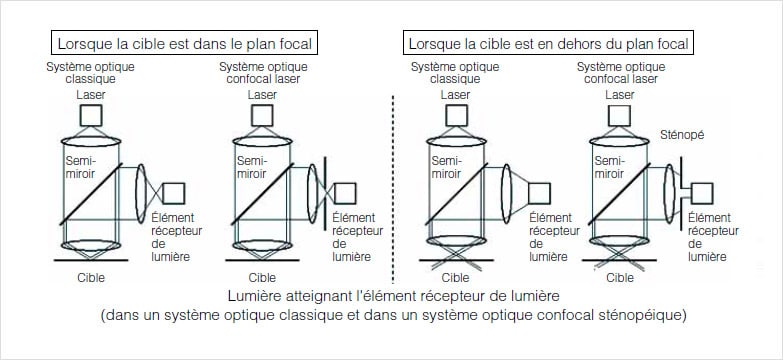 Lorsque la cible est dans le plan focal

Système optique classique

Laser

Semi-miroir

Élément récepteur de lumière

Cible

Système optique confocal laser

Laser

Semi-miroir

Élément récepteur de lumière

Cible

Lorsque la cible est en dehors du plan focal

Système optique classique

Laser

Semi-miroir

Élément récepteur de lumière

Cible

Système optique confocal laser

Laser

Sténopé

Semi-miroir

Élément récepteur de lumière

Cible

Lumière atteignant l'élément récepteur de lumière
(dans un système optique classique et dans un système optique confocal sténopéique)