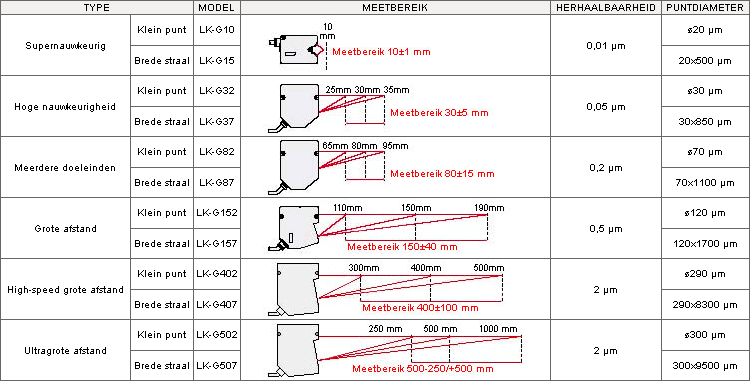 | TYPE | | MODEL | MEETBEREIK | HERHAALBAARHEID | PUNTDIAMETER |
|---|---|---|---|---|---|
| Supernauwkeurig | Klein punt | LK-G10 | 10 mm Meetbereik 10±1 mm | 0,01 µm | ø20 µm |
| | Brede straal | LK-G15 | | | 20x500 µm |
| Hoge nauwkeurigheid | Klein punt | LK-G32 | 25mm 30mm 35mm Meetbereik 30±5 mm | 0,05 µm | ø30 µm |
| | Brede straal | LK-G37 | | | 30x850 µm |
| Meerdere doeleinden | Klein punt | LK-G82 | 65mm 80mm 95mm Meetbereik 80±15 mm | 0,2 µm | ø70 µm |
| | Brede straal | LK-G87 | | | 70x1100 µm |
| Grote afstand | Klein punt | LK-G152 | 110mm 150mm 190mm Meetbereik 150±40 mm | 0,5 µm | ø120 µm |
| | Brede straal | LK-G157 | | | 120x1700 µm |
| High-speed grote afstand | Klein punt | LK-G402 | 300mm 400mm 500mm Meetbereik 400±100 mm | 2 µm | ø290 µm |
| | Brede straal | LK-G407 | | | 290x8300 µm |
| Ultragrote afstand | Klein punt | LK-G502 | 250 mm 500 mm 1000 mm Meetbereik 500-250/+500 mm | 2 µm | ø300 µm |
| | Brede straal | LK-G507 | | | 300x9500 µm |