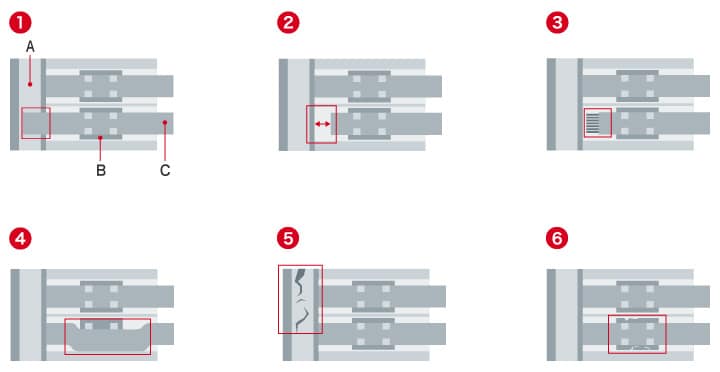 1
A
B
C

2

3

4

5

6